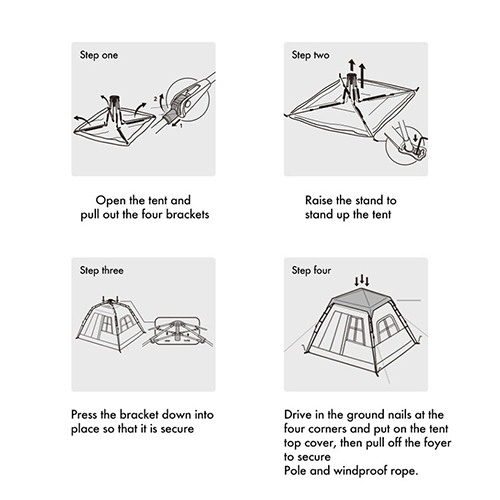 Step one

2

1

Open the tent and pull out the four brackets

Step two

Raise the stand to stand up the tent

Step three

Press the bracket down into place so that it is secure

Step four

Drive in the ground nails at the four corners and put on the tent top cover, then pull off the foyer to secure
Pole and windproof rope.